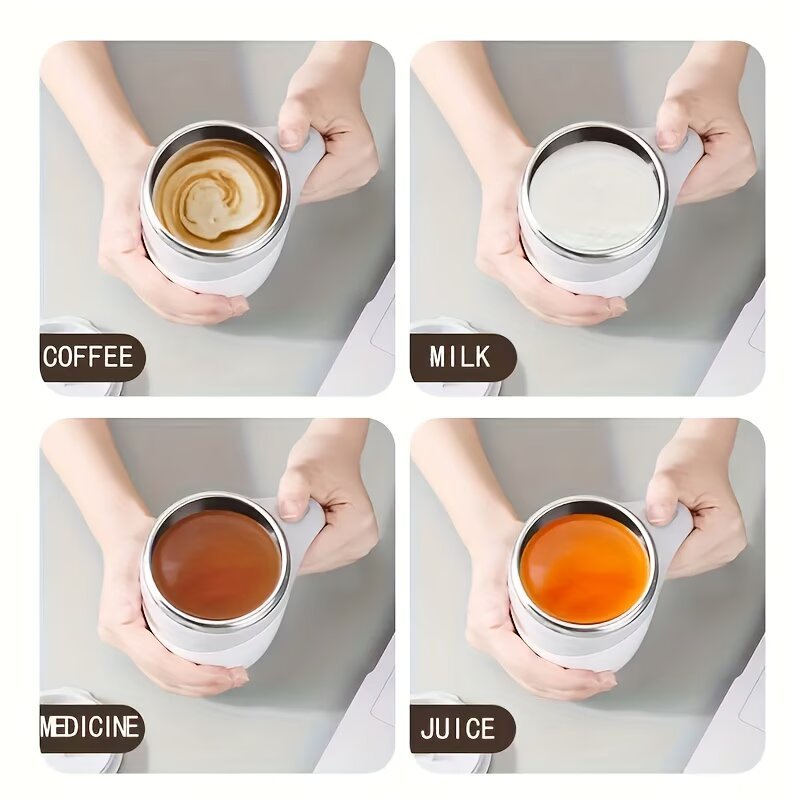 COFFEE

MILK

MEDICINE

JUICE